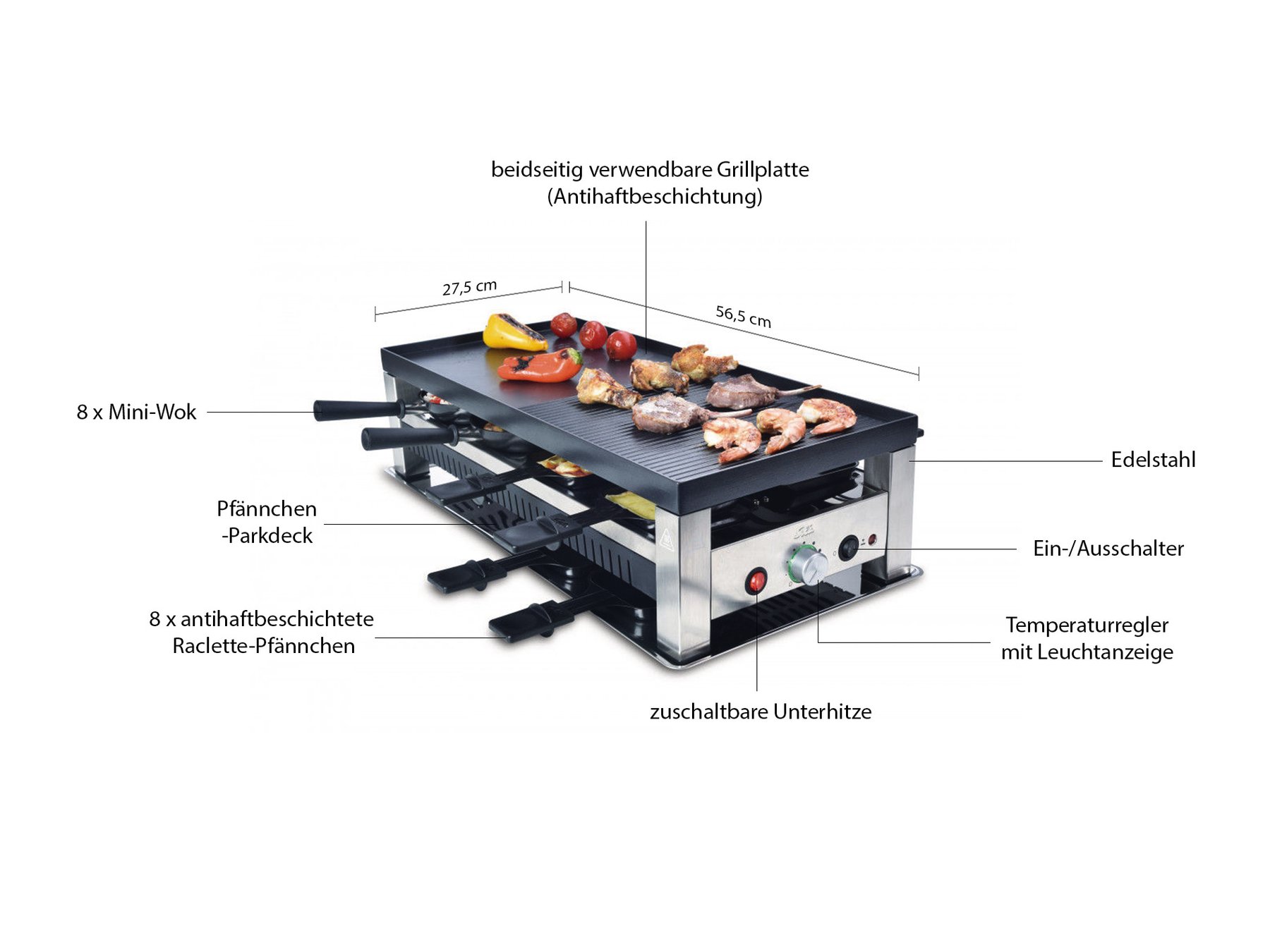 beidseitig verwendbare Grillplatte
(Antihaftbeschichtung)

27,5 cm

56,5 cm

8 x Mini-Wok

Edelstahl

Pfännchen
-Parkdeck

Ein-/Ausschalter

8 x antihaftbeschichtete
Raclette-Pfännchen

Temperaturregler
mit Leuchtanzeige

zuschaltbare Unterhitze